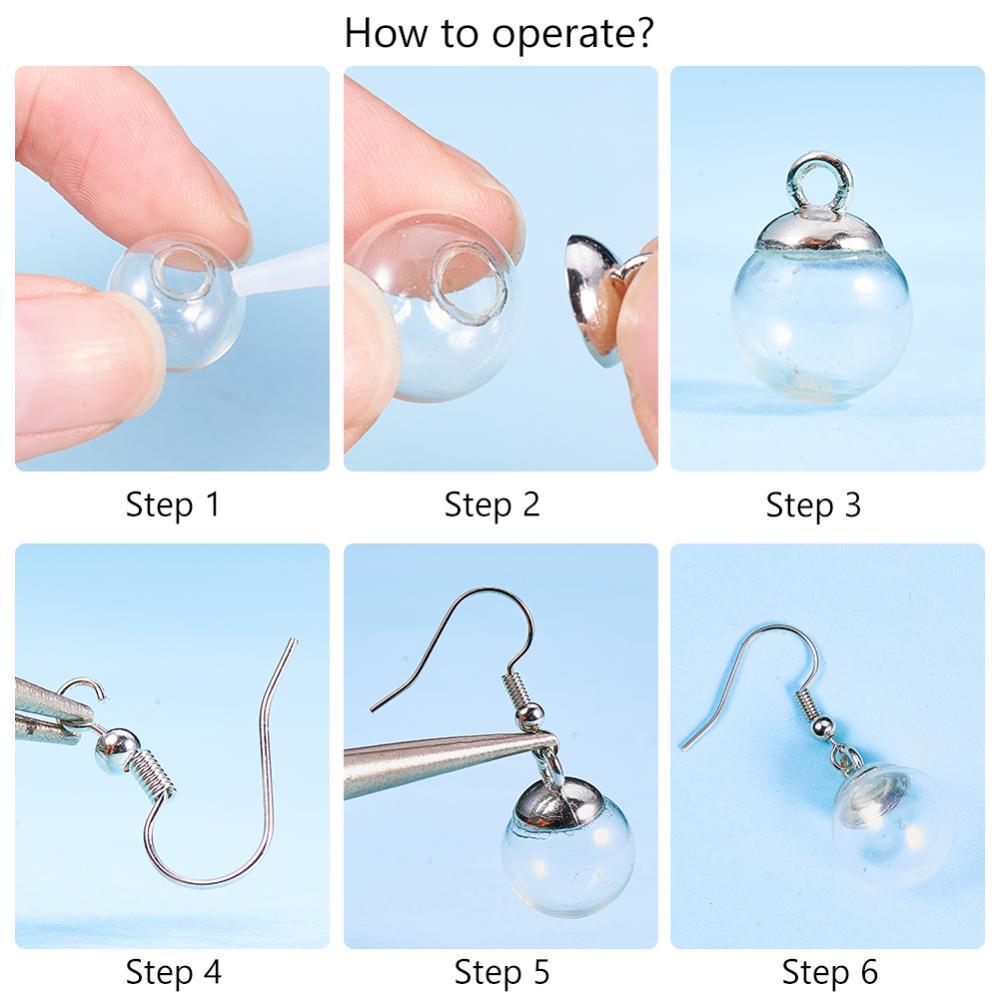 How to operate?

Step 1

Step 2

Step 3

Step 4

Step 5

Step 6